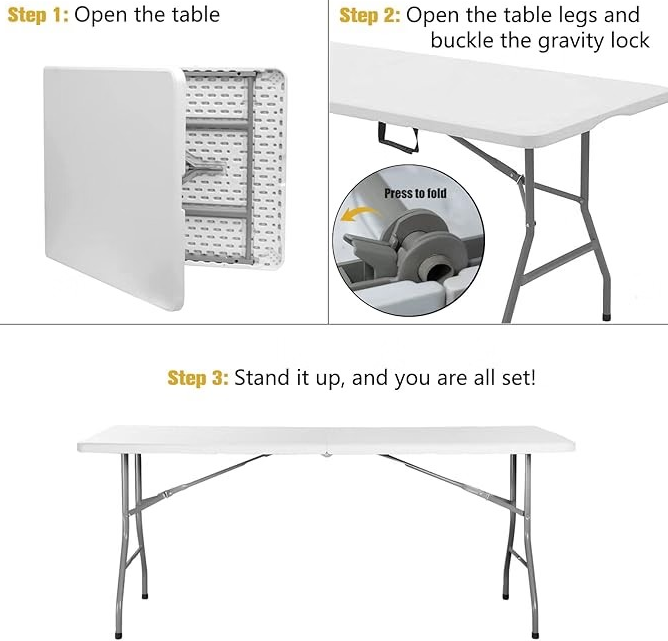 Step 1: Open the table

Step 2: Open the table legs and buckle the gravity lock

Press to fold

Step 3: Stand it up, and you are all set!