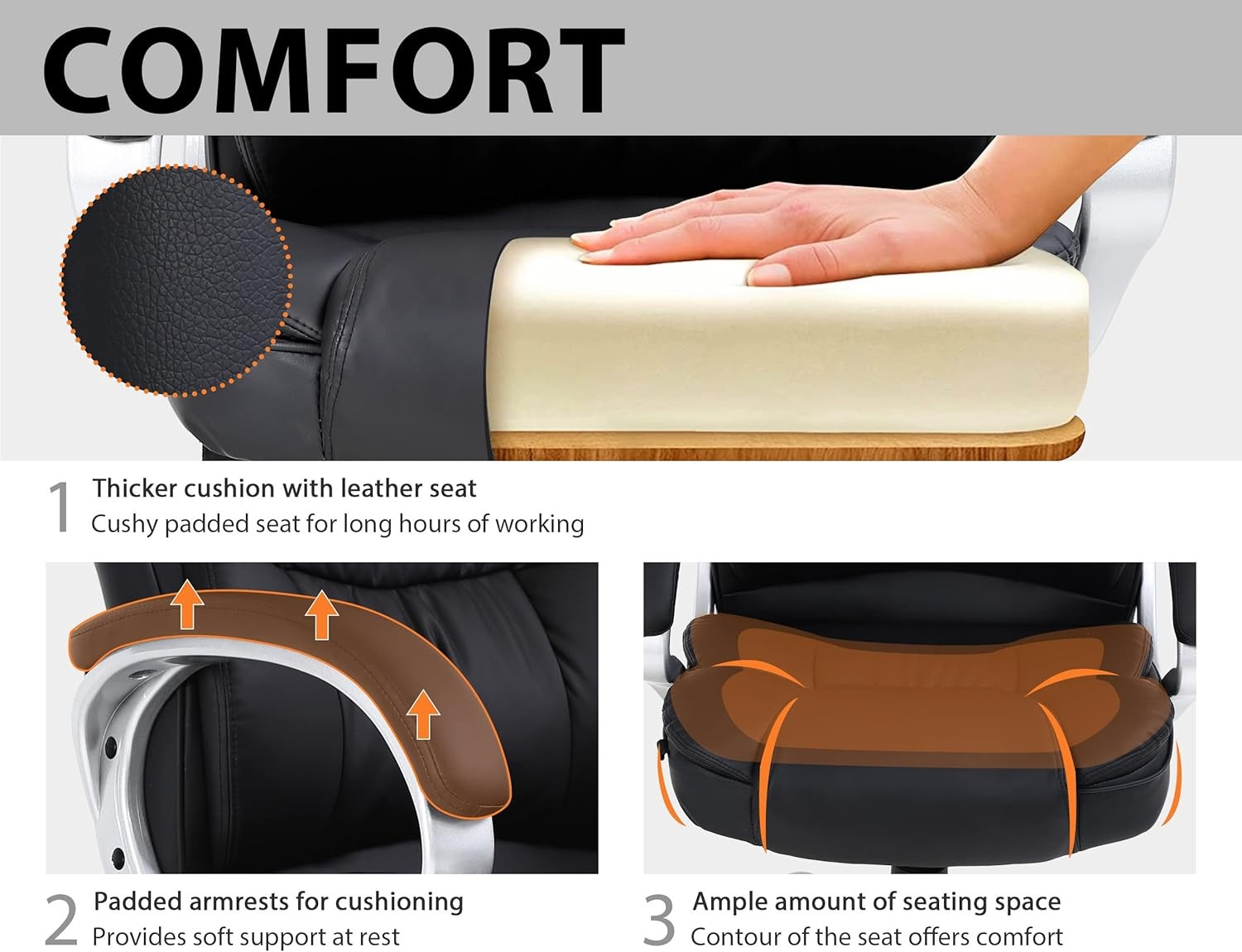 COMFORT

1 Thicker cushion with leather seat
Cushy padded seat for long hours of working

2 Padded armrests for cushioning
Provides soft support at rest

3 Ample amount of seating space
Contour of the seat offers comfort