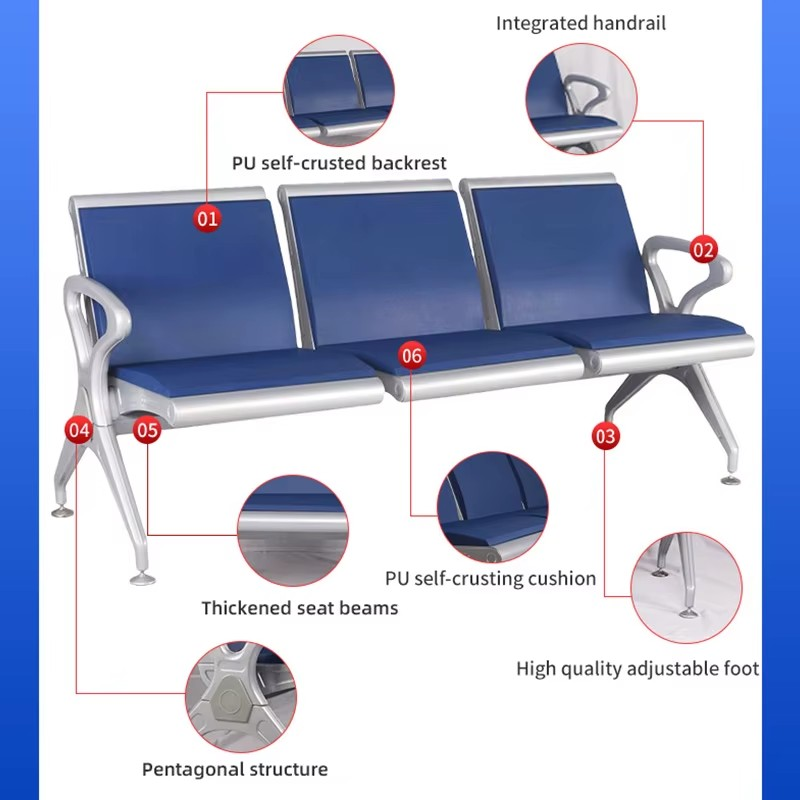 Integrated handrail

PU self-crusted backrest

01

02

06

04

05

03

PU self-crusting cushion

Thickened seat beams

High quality adjustable foot

Pentagonal structure