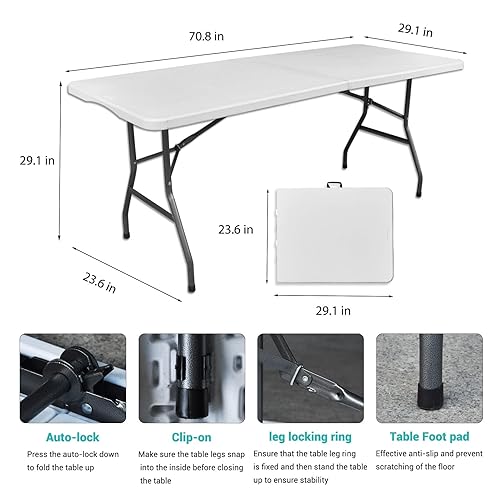 70.8 in

29.1 in

29.1 in

23.6 in

23.6 in

29.1 in

Auto-lock
Press the auto-lock down to fold the table up

Clip-on
Make sure the table legs snap into the inside before closing the table

leg locking ring
Ensure that the table leg ring is fixed and then stand the table up to ensure stability

Table Foot pad
Effective anti-slip and prevent scratching of the floor