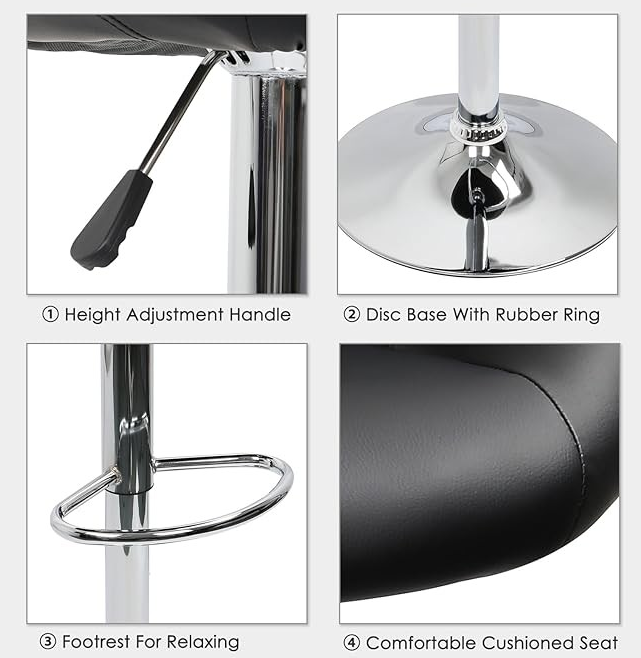 ① Height Adjustment Handle

② Disc Base With Rubber Ring

③ Footrest For Relaxing

④ Comfortable Cushioned Seat